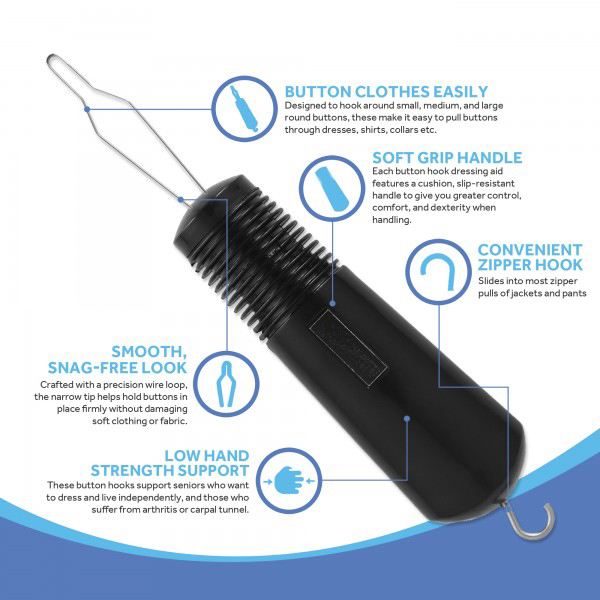 BUTTON CLOTHES EASILY
Designed to hook around small, medium, and large round buttons, these make it easy to pull buttons through dresses, shirts, collars etc.

SOFT GRIP HANDLE
Each button hook dressing aid features a cushion, slip-resistant handle to give you greater control, comfort, and dexterity when handling.

CONVENIENT ZIPPER HOOK
Slides into most zipper pulls of jackets and pants

SMOOTH, SNAG-FREE LOOK
Crafted with a precision wire loop, the narrow tip helps hold buttons in place firmly without damaging soft clothing or fabric.

LOW HAND STRENGTH SUPPORT
These button hooks support seniors who want to dress and live independently, and those who suffer from arthritis or carpal tunnel.