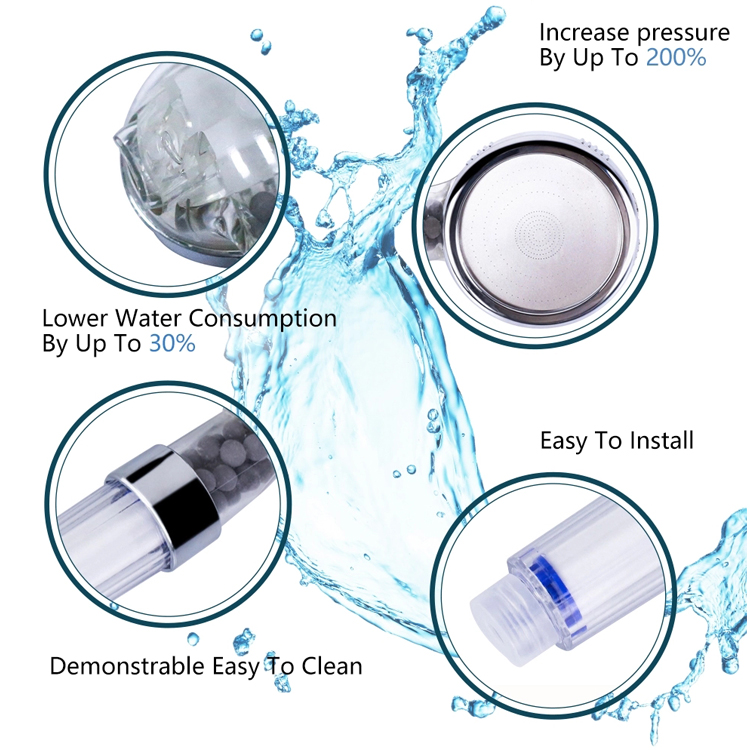 Increase pressure
By Up To 200%

Lower Water Consumption
By Up To 30%

Easy To Install

Demonstrable Easy To Clean