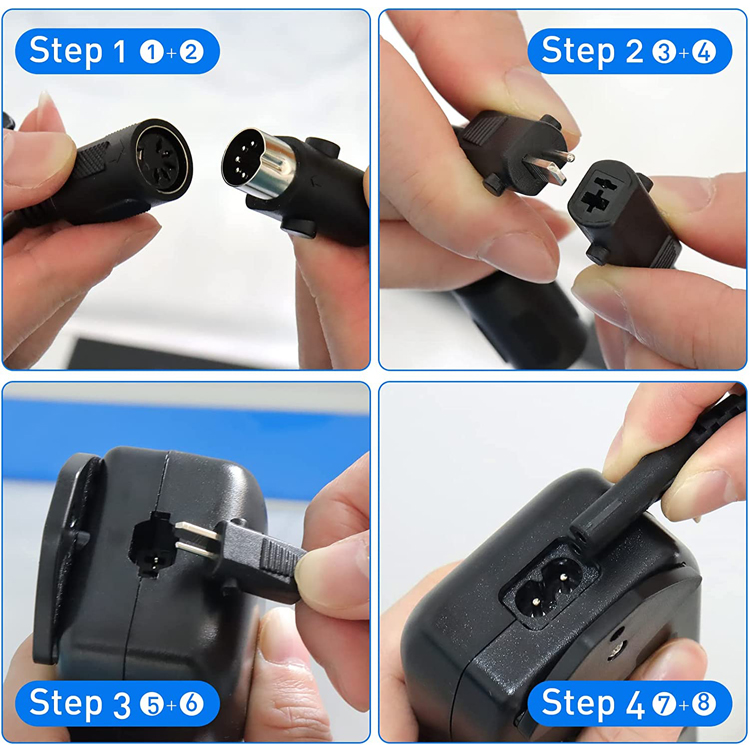 Step 1 ①+②

Step 2 ③+④

Step 3 ⑤+⑥

Step 4 ⑦+⑧