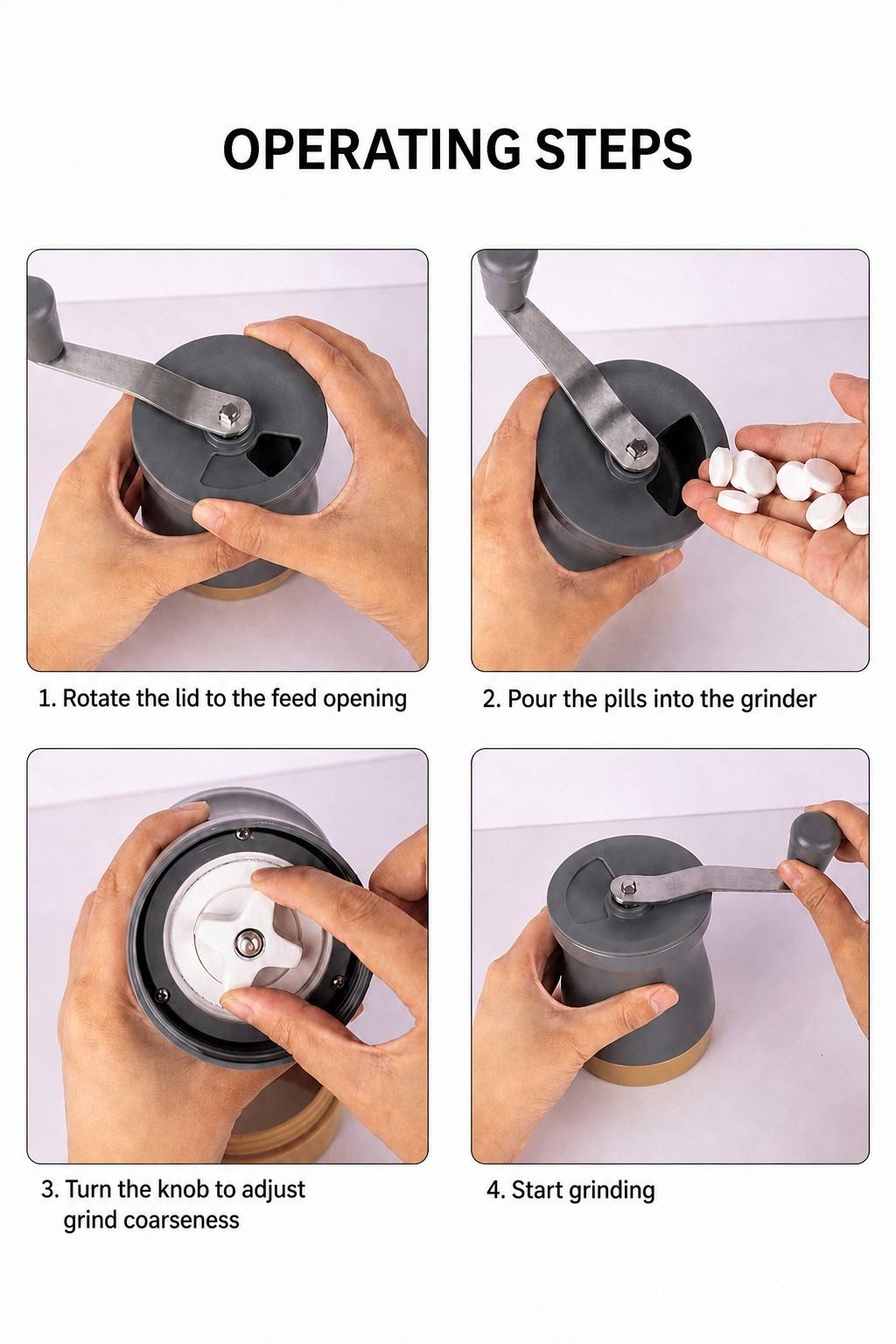 OPERATING STEPS

1. Rotate the lid to the feed opening

2. Pour the pills into the grinder

3. Turn the knob to adjust grind coarseness

4. Start grinding